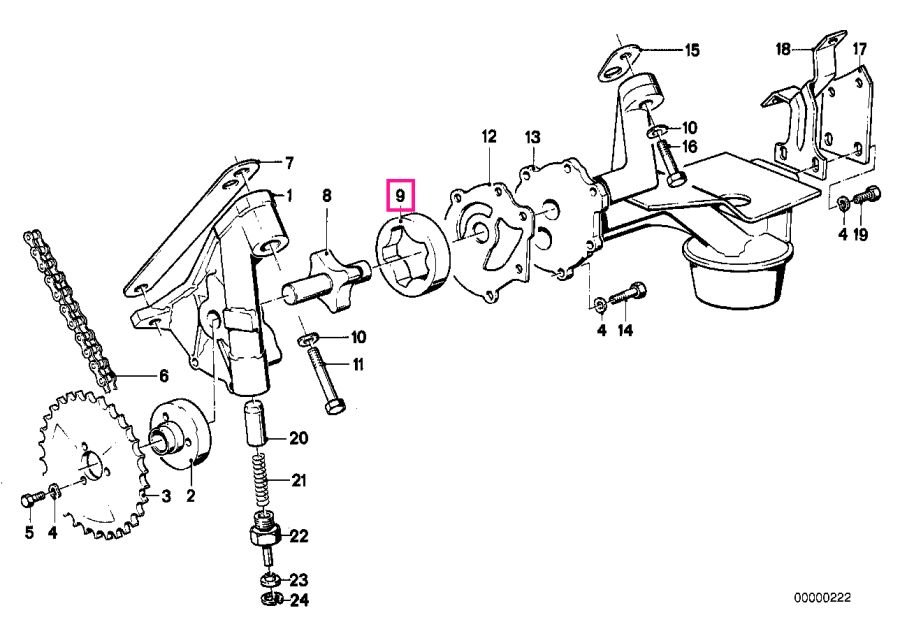 15
18
17
10
16
12
13
7
1
8
9
4
19
4
14
10
11
6
20
21
3
2
5
4
22
23
24
00000222