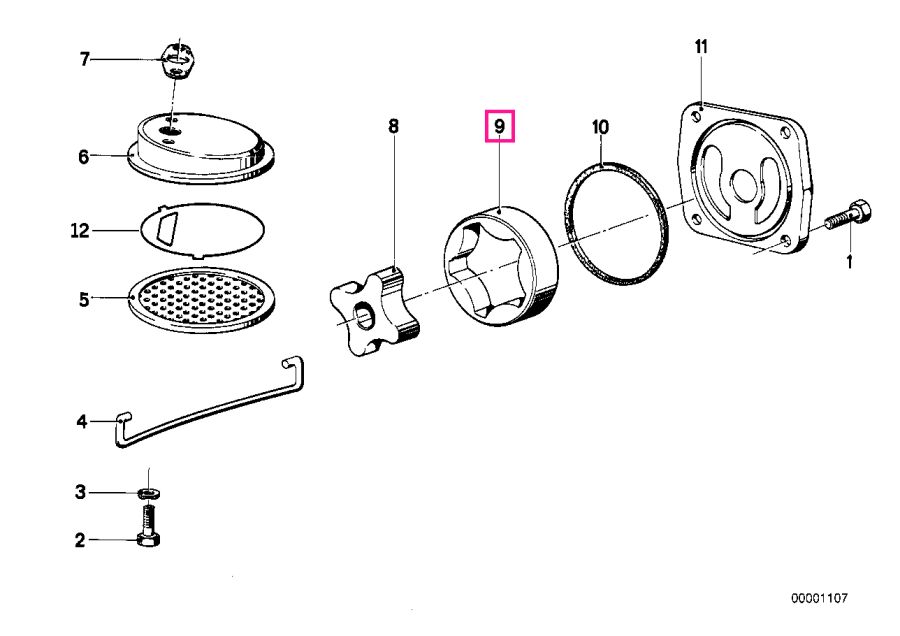 7

6

12

5

4

3

2

8

9

10

11

1

00001107