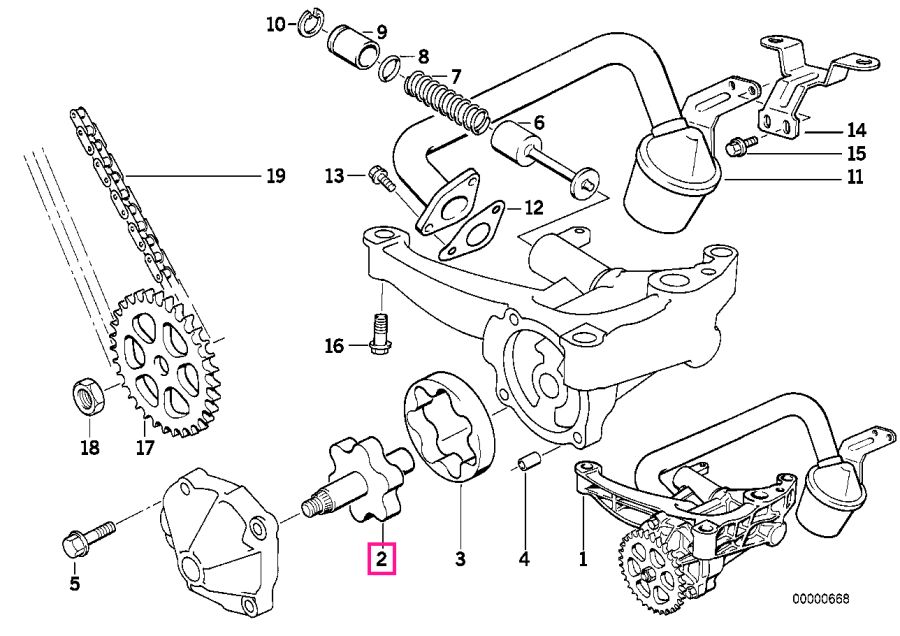 10
9
8
7
6
14
15
11
19
13
12
16
18
17
5
2
3
4
1
00000668