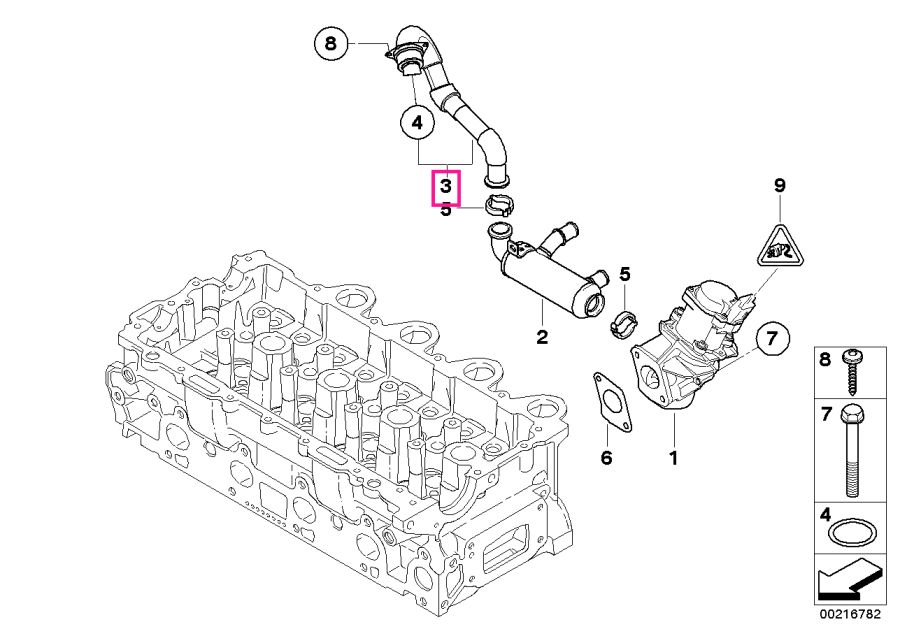 8
4
3
5
9
5
2
7
6
1
8
7
4
00216782