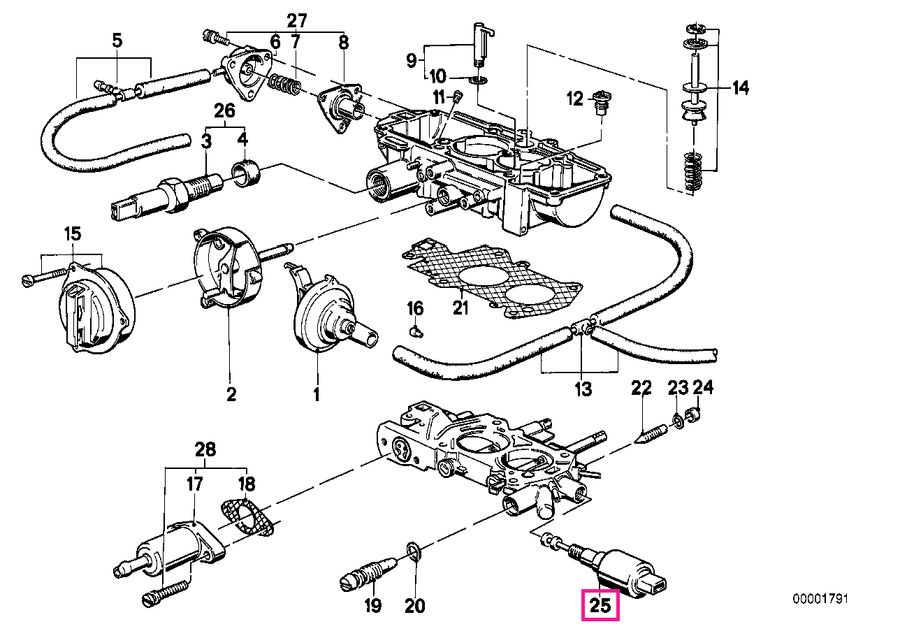 27
5
6
7
8
9
10
11
12
14
26
3
4
15
16
21
2
1
13
22
23
24
28
17
18
19
20
25
00001791