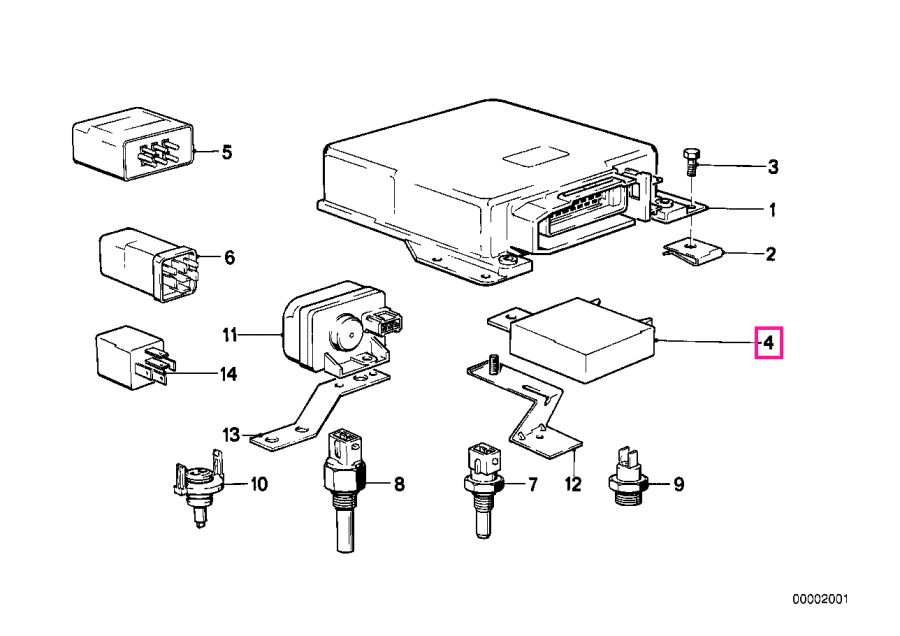 5
3
1
2
6
11
4
14
13
10
8
7
12
9
00002001