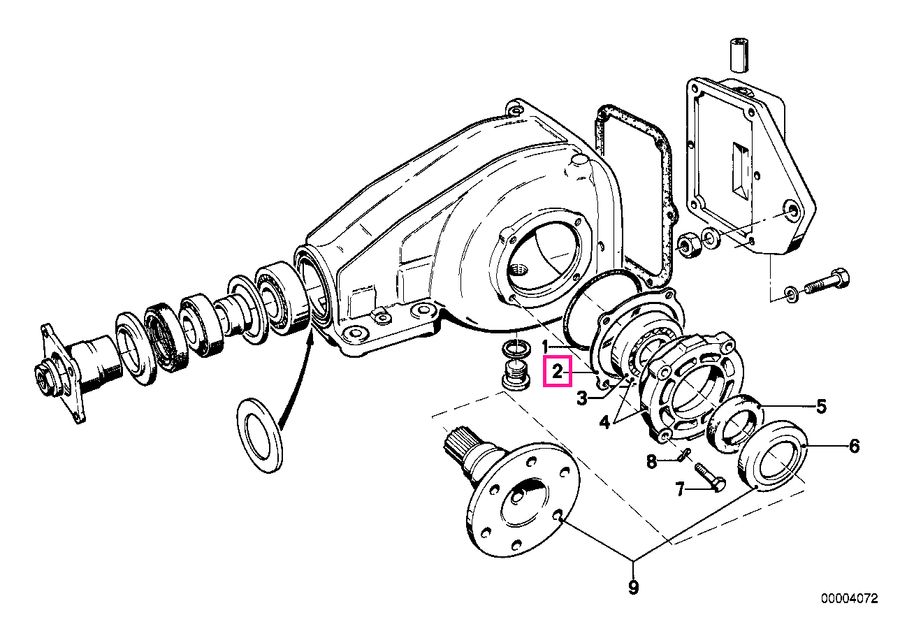 1
2
3
4
5
6
8
7
9
00004072