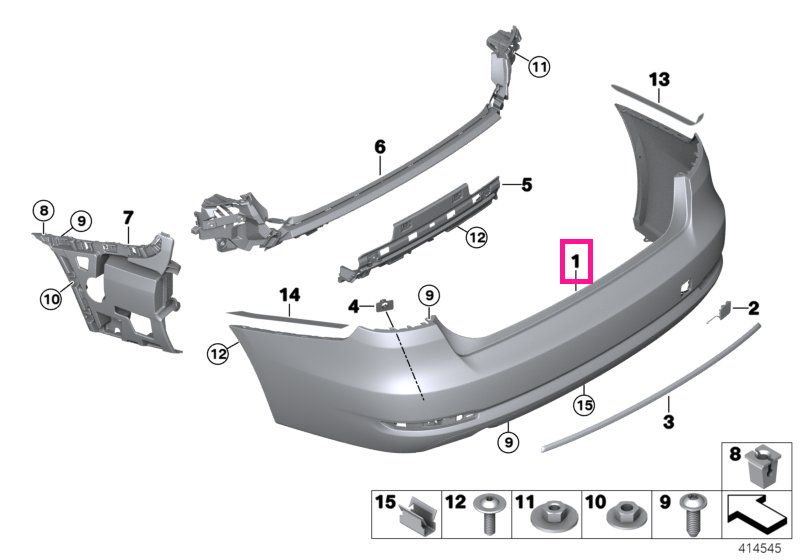 11
13
6
5
8
9
7
12
1
10
14
4
9
2
12
15
3
9
8
15
12
11
10
9
414545