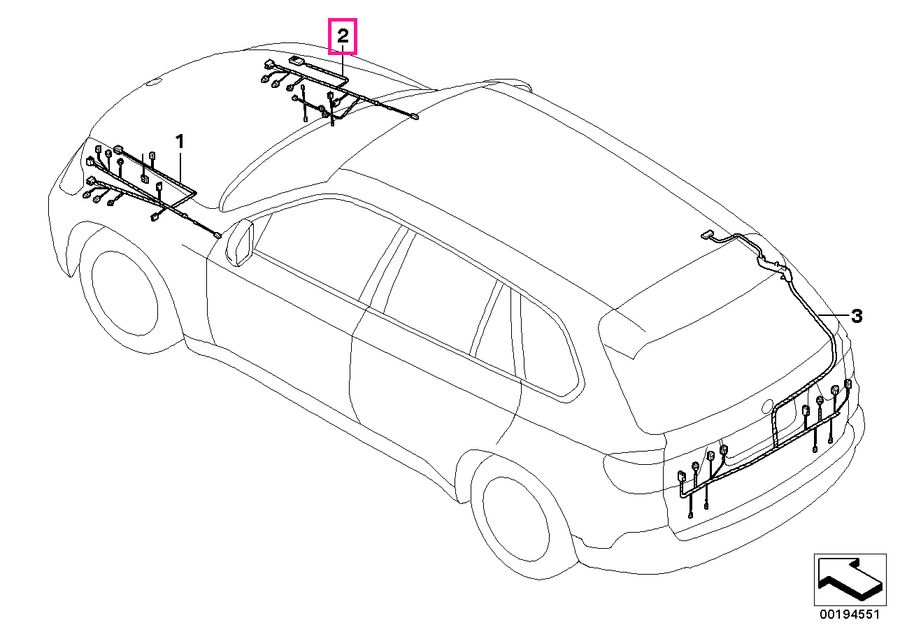 2
1
3
00194551