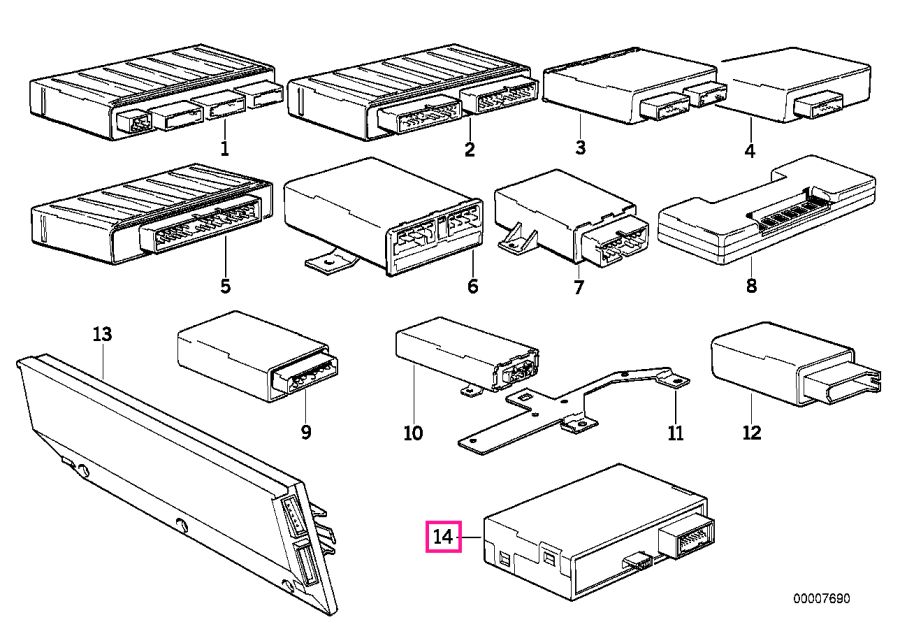 1
2
3
4
5
6
7
8
13
9
10
11
12
14
00007690