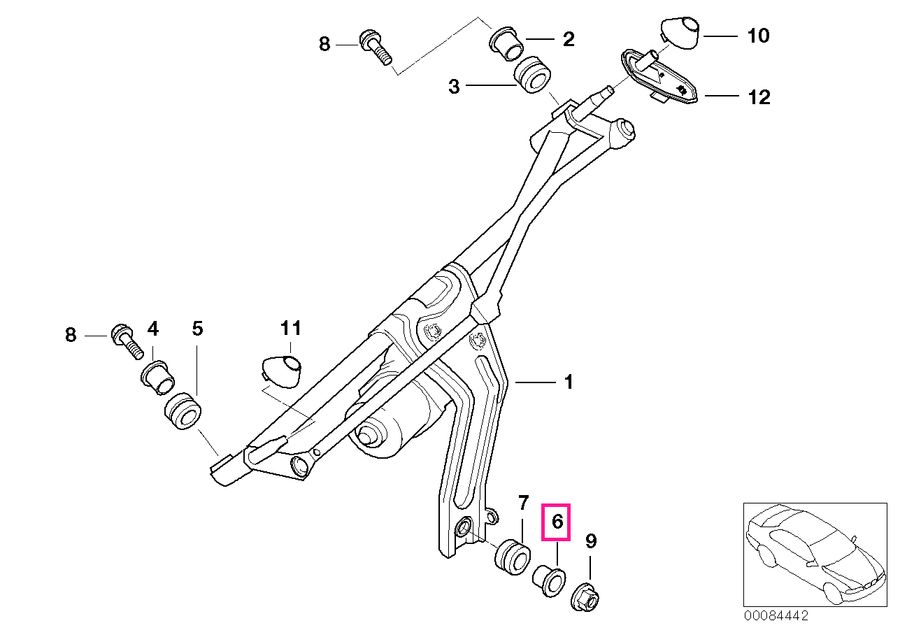 8
2
10
3
12
8
4
5
11
1
7
6
9
00084442