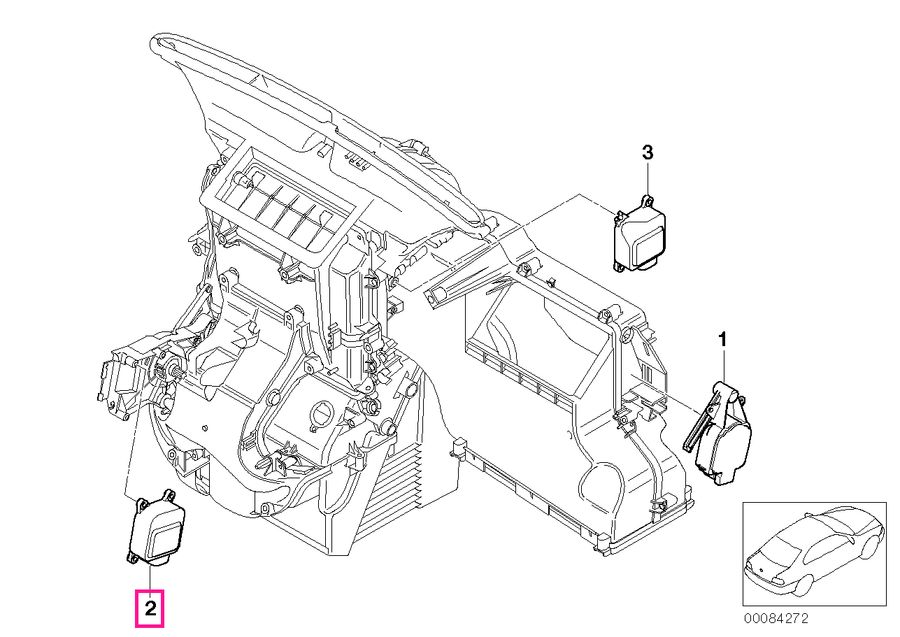 3

1

2

00084272