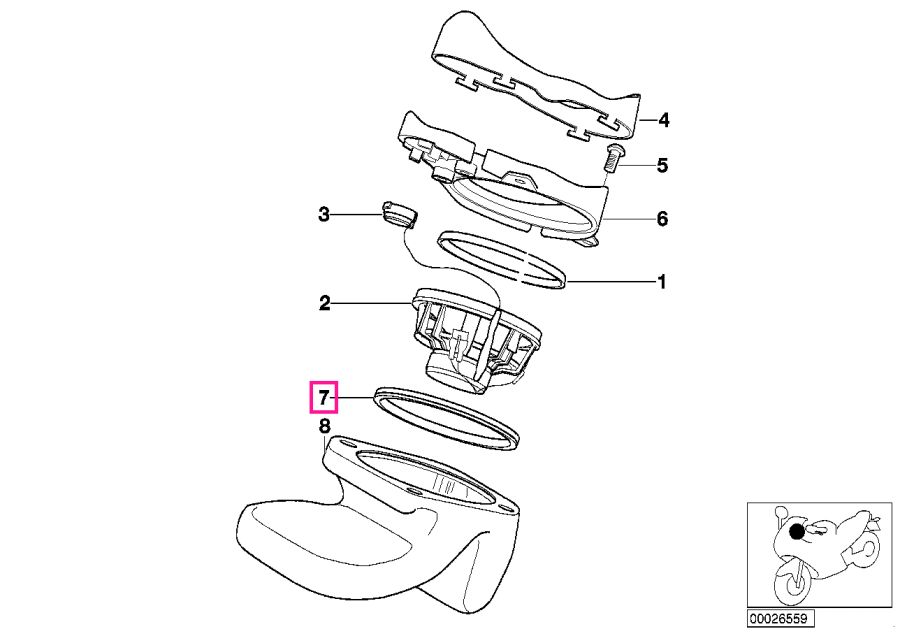 4
5
3
6
1
2
7
8
00026559