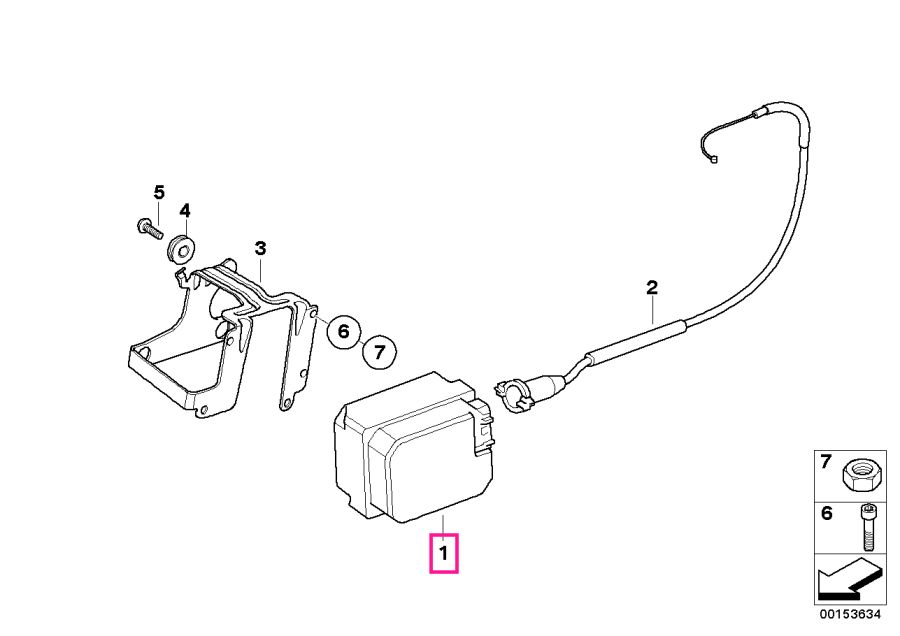 5
4
3
6
7
2
1
7
6
00153634